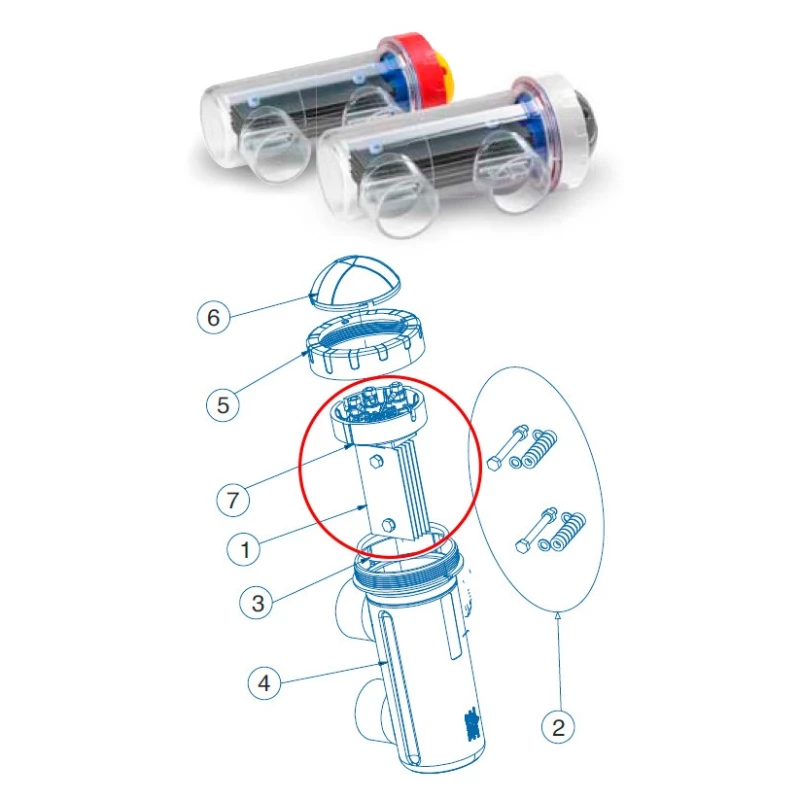 6
5
7
1
3
4
2