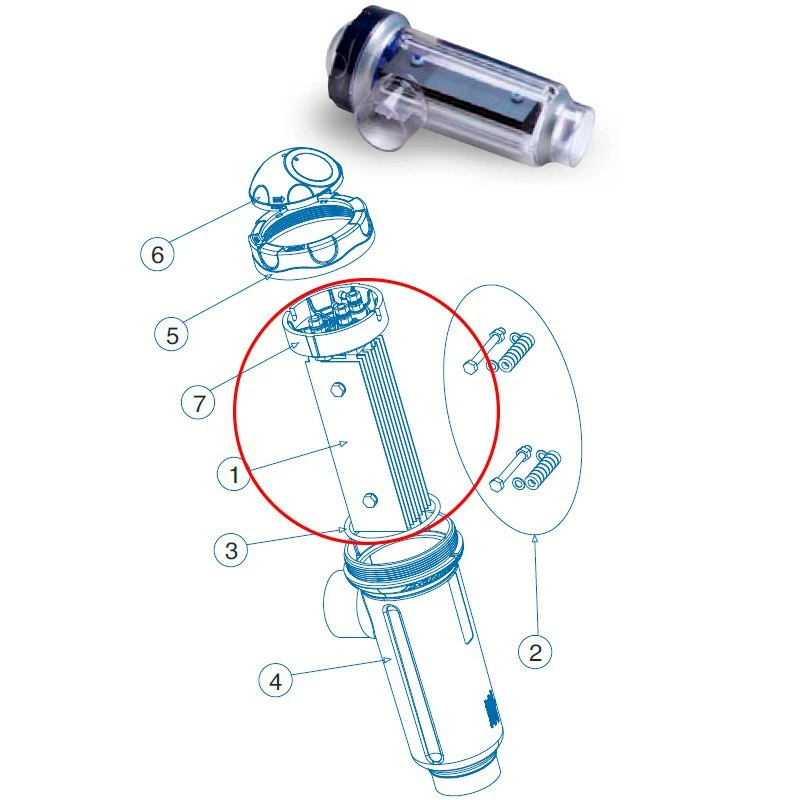 6
5
7
1
3
4
2